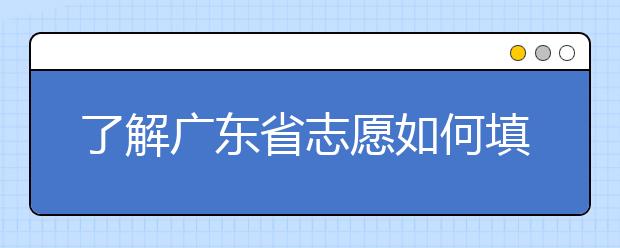 了解广东省志愿如何填